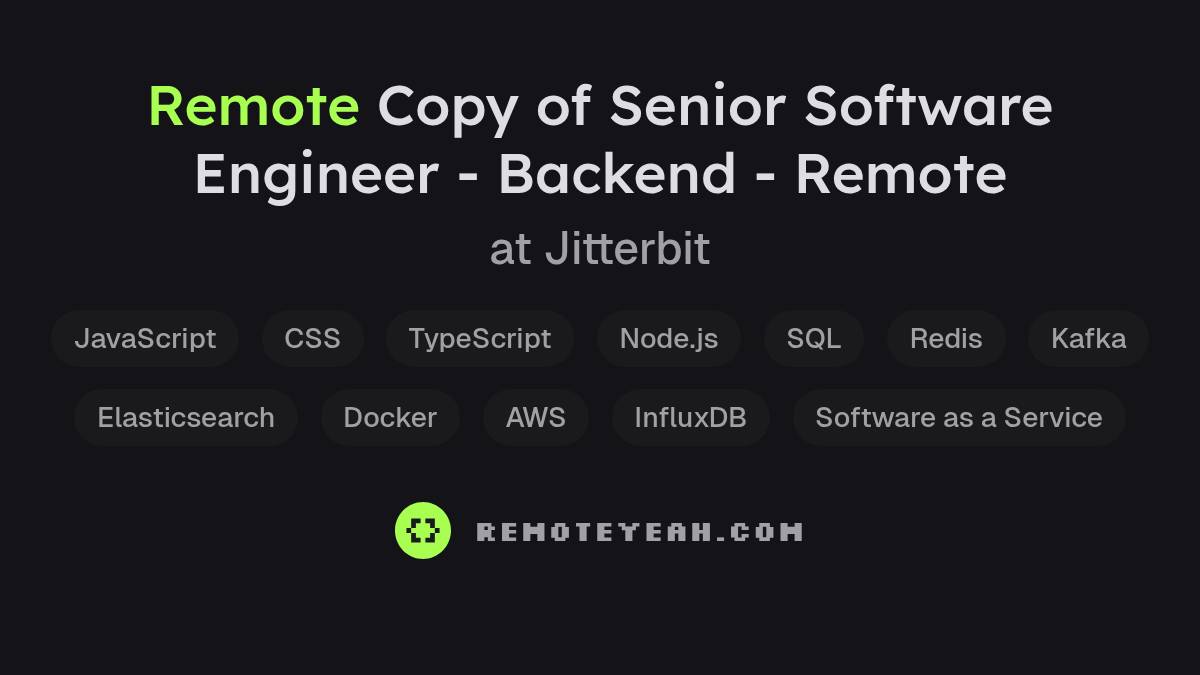 Remote Copy of Senior Software Engineer - Backend - Remote

at Jitterbit

JavaScript

CSS

TypeScript

Node.js

SQL

Redis

Kafka

Elasticsearch

Docker

AWS

InfluxDB

Software as a Service

REMOTEYEAH.COM